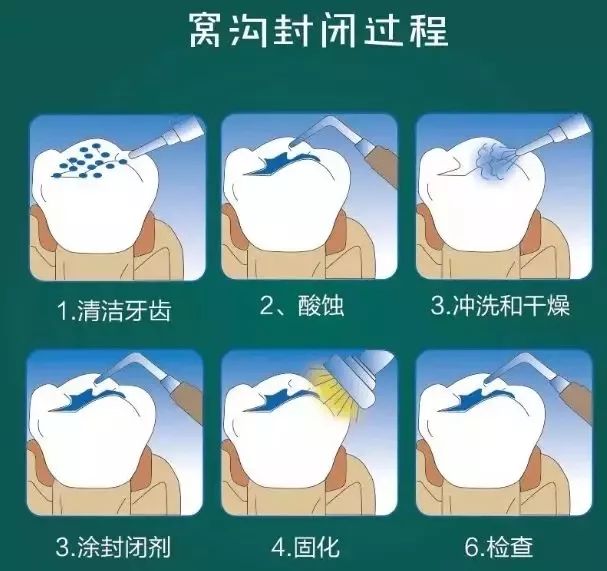 窝沟封闭过程

1.清洁牙齿

2、酸蚀

3.冲洗和干燥

3.涂封闭剂

4.固化

6.检查